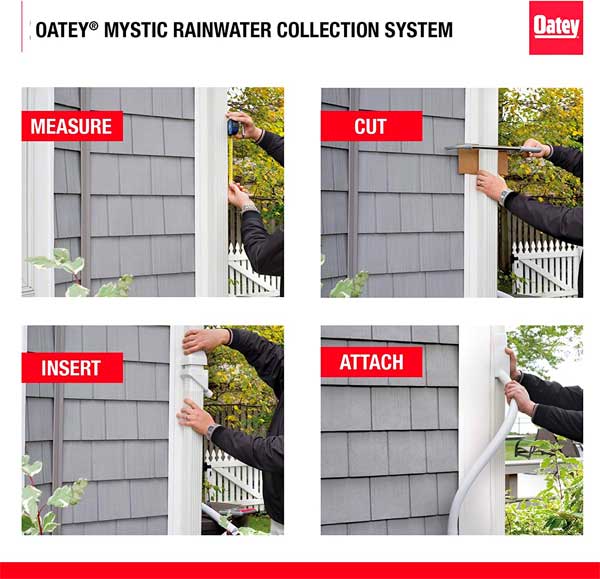 OATEY® MYSTIC RAINWATER COLLECTION SYSTEM

Oatey

MEASURE

CUT

INSERT

ATTACH